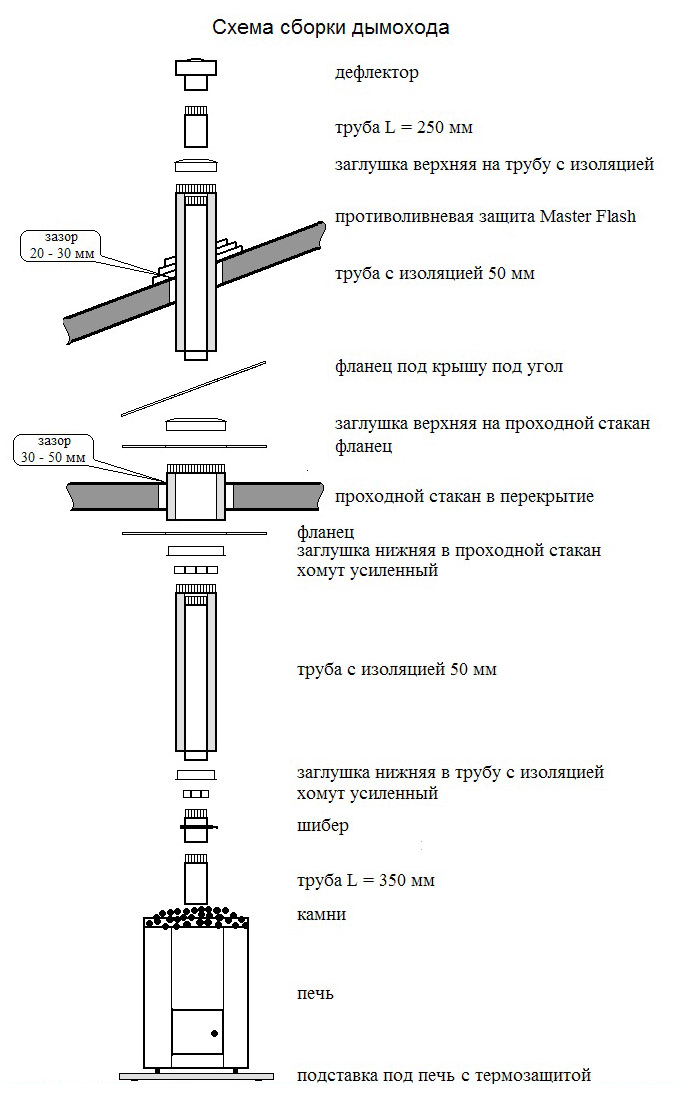 Схема сборки дымохода

дефлектор

труба L = 250 мм

заглушка верхняя на трубу с изоляцией

противоливневая защита Master Flash

зазор 20 - 30 мм

труба с изоляцией 50 мм

фланец под крышу под угол

заглушка верхняя на проходной стакан

фланец

зазор 30 - 50 мм

проходной стакан в перекрытие

фланец

заглушка нижняя в проходной стакан

хомут усиленный

труба с изоляцией 50 мм

заглушка нижняя в трубу с изоляцией

хомут усиленный

шибер

труба L = 350 мм

камни

печь

подставка под печь с термозащитой