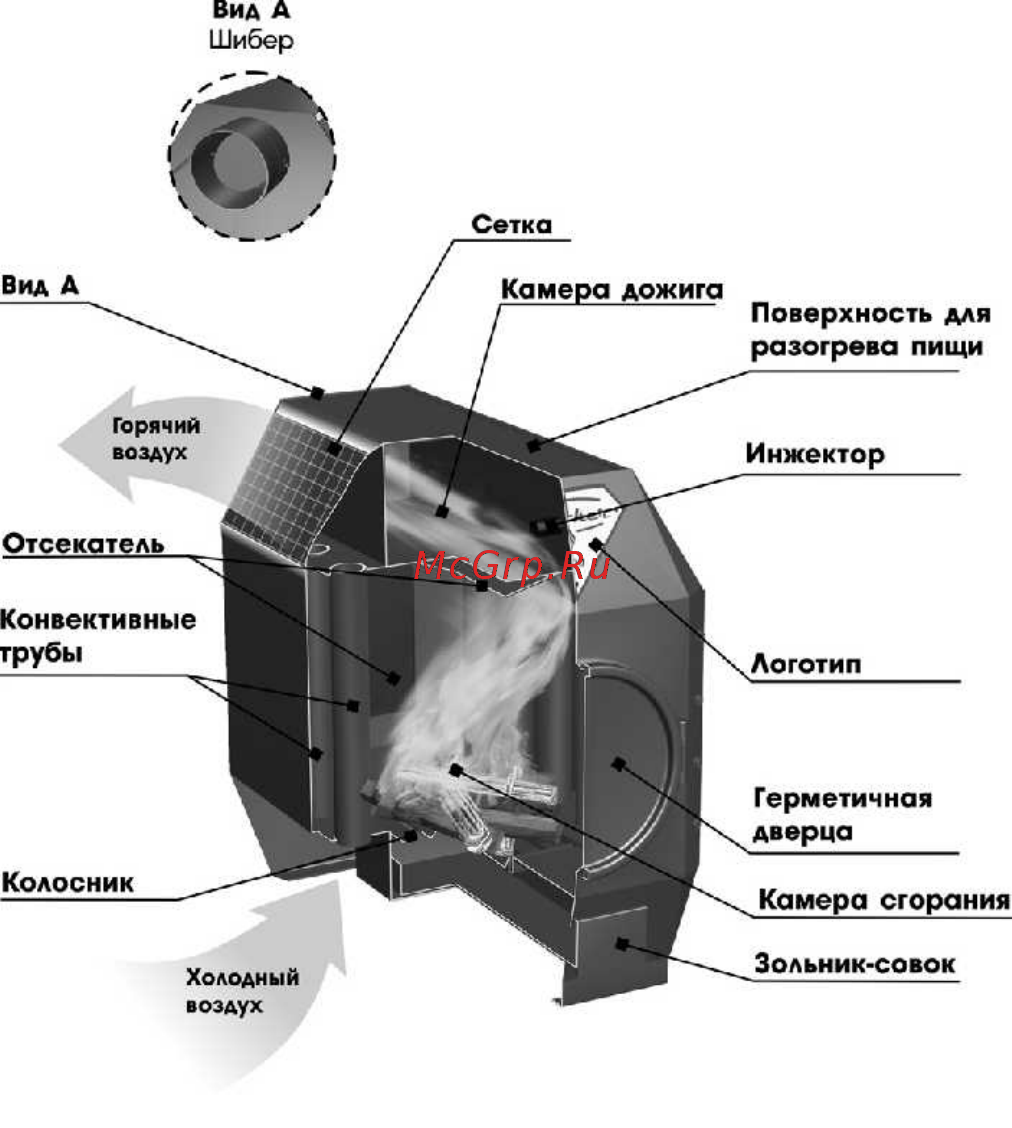 Вид А
Шибер

Сетка

Вид А

Камера дожига

Поверхность для разогрева пищи

Горячий воздух

Инжектор

Отсекатель

McGrp.Ru

Конвективные трубы

Логотип

Герметичная дверца

Колосник

Камера сгорания

Зольник-совок

Холодный воздух